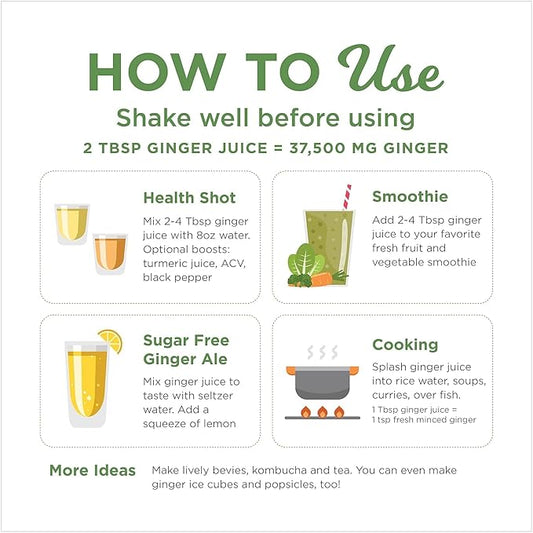 HOW TO Use

Shake well before using

2 TBSP GINGER JUICE = 37,500 MG GINGER

Health Shot

Mix 2-4 Tbsp ginger juice with 8oz water. Optional boosts: turmeric juice, ACV, black pepper

Smoothie

Add 2-4 Tbsp ginger juice to your favorite fresh fruit and vegetable smoothie

Sugar Free Ginger Ale

Mix ginger juice to taste with seltzer water. Add a squeeze of lemon

Cooking

Splash ginger juice into rice water, soups, curries, over fish.

1 Tbsp ginger juice = 1 tsp fresh minced ginger

More Ideas

Make lively bevies, kombucha and tea. You can even make ginger ice cubes and popsicles, too!